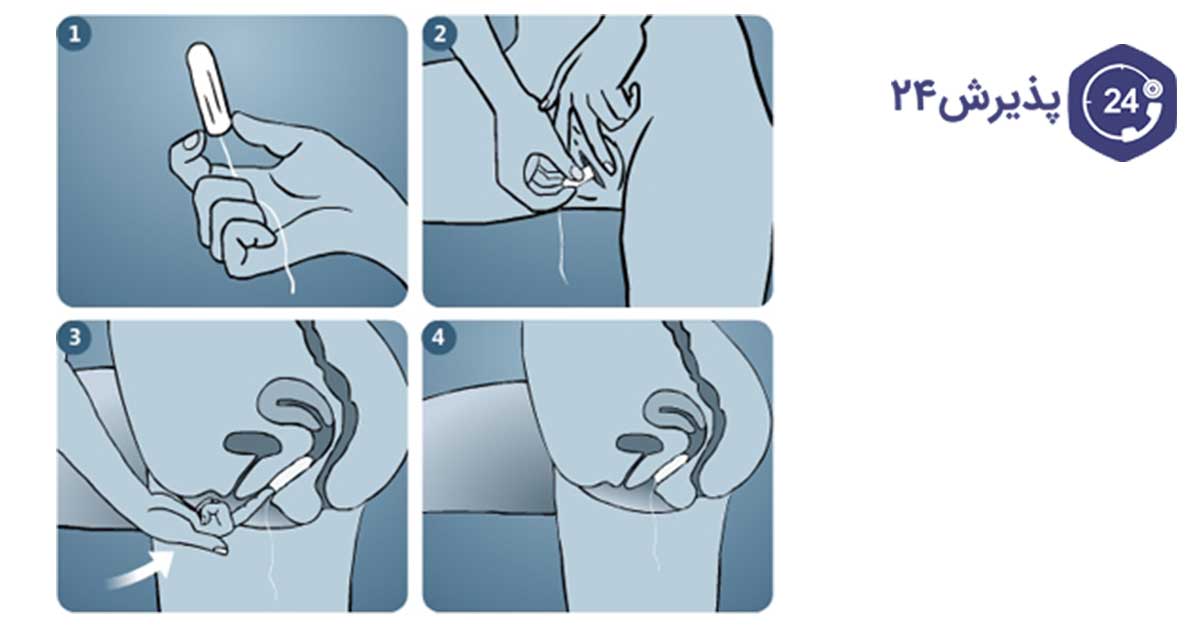 1
2
3
4
پذیرش۲۴
24